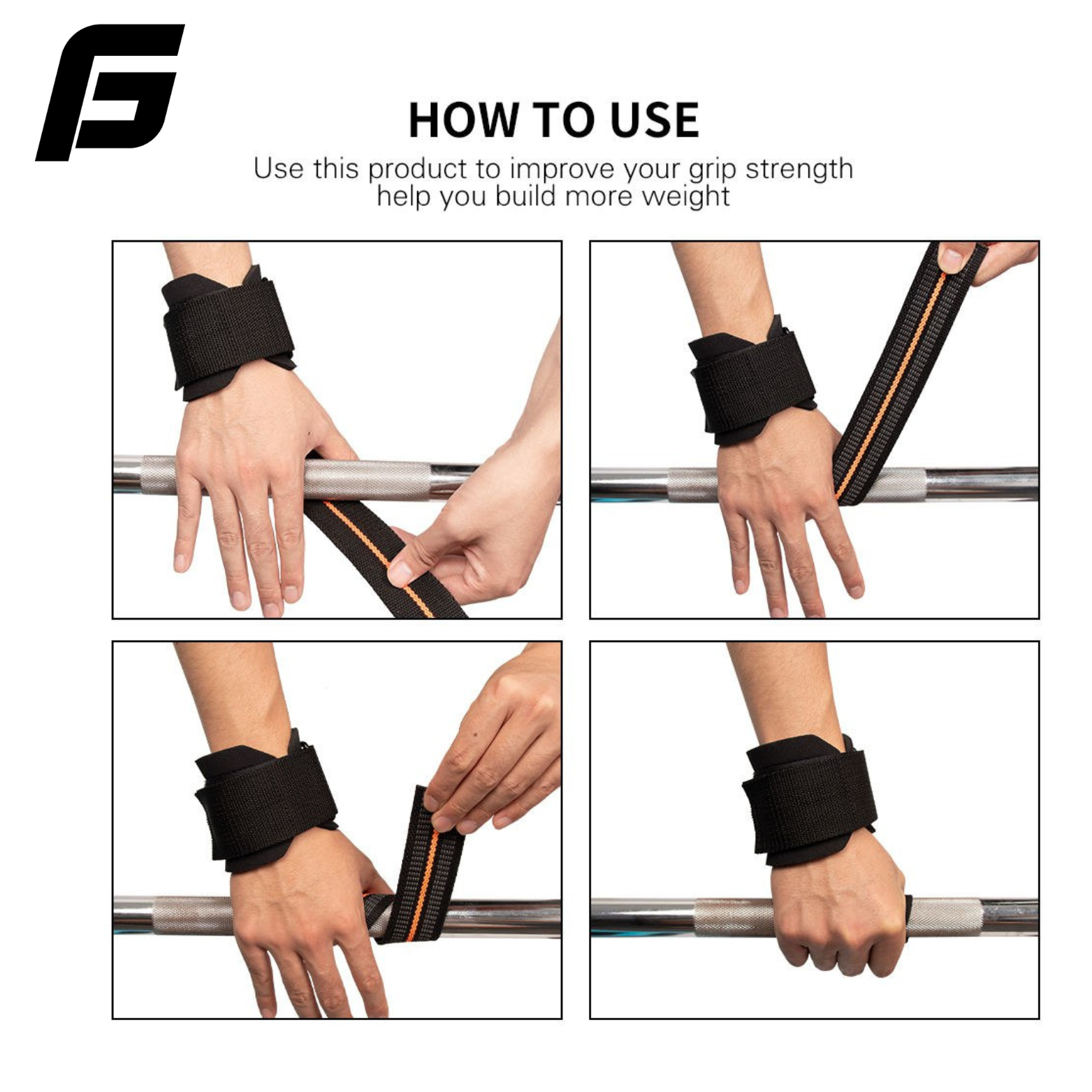 HOW TO USE

Use this product to improve your grip strength help you build more weight